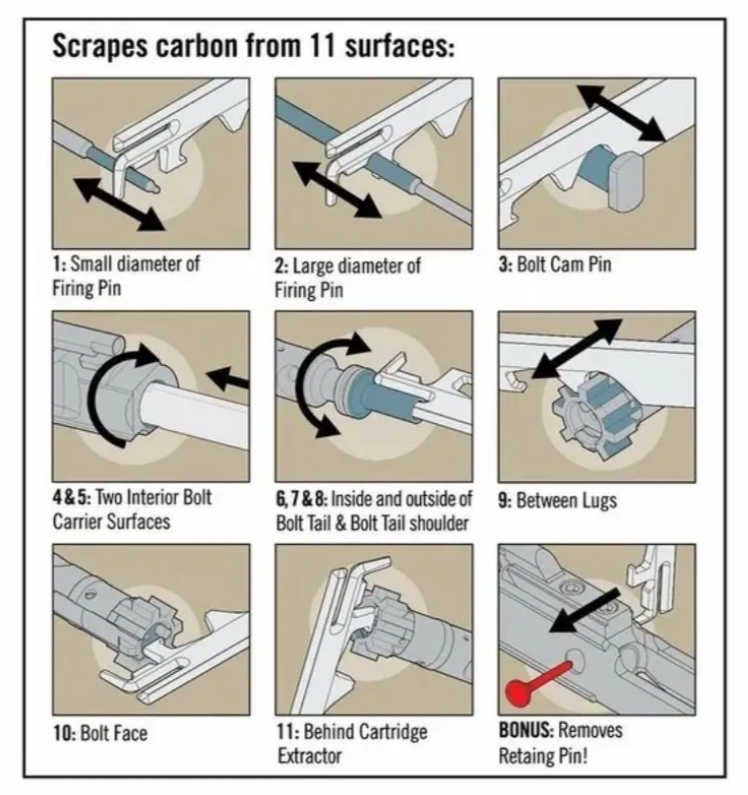 Scrapes carbon from 11 surfaces:

1: Small diameter of Firing Pin

2: Large diameter of Firing Pin

3: Bolt Cam Pin

4 & 5: Two Interior Bolt Carrier Surfaces

6, 7 & 8: Inside and outside of Bolt Tail & Bolt Tail shoulder

9: Between Lugs

10: Bolt Face

11: Behind Cartridge Extractor

BONUS: Removes Retaing Pin!