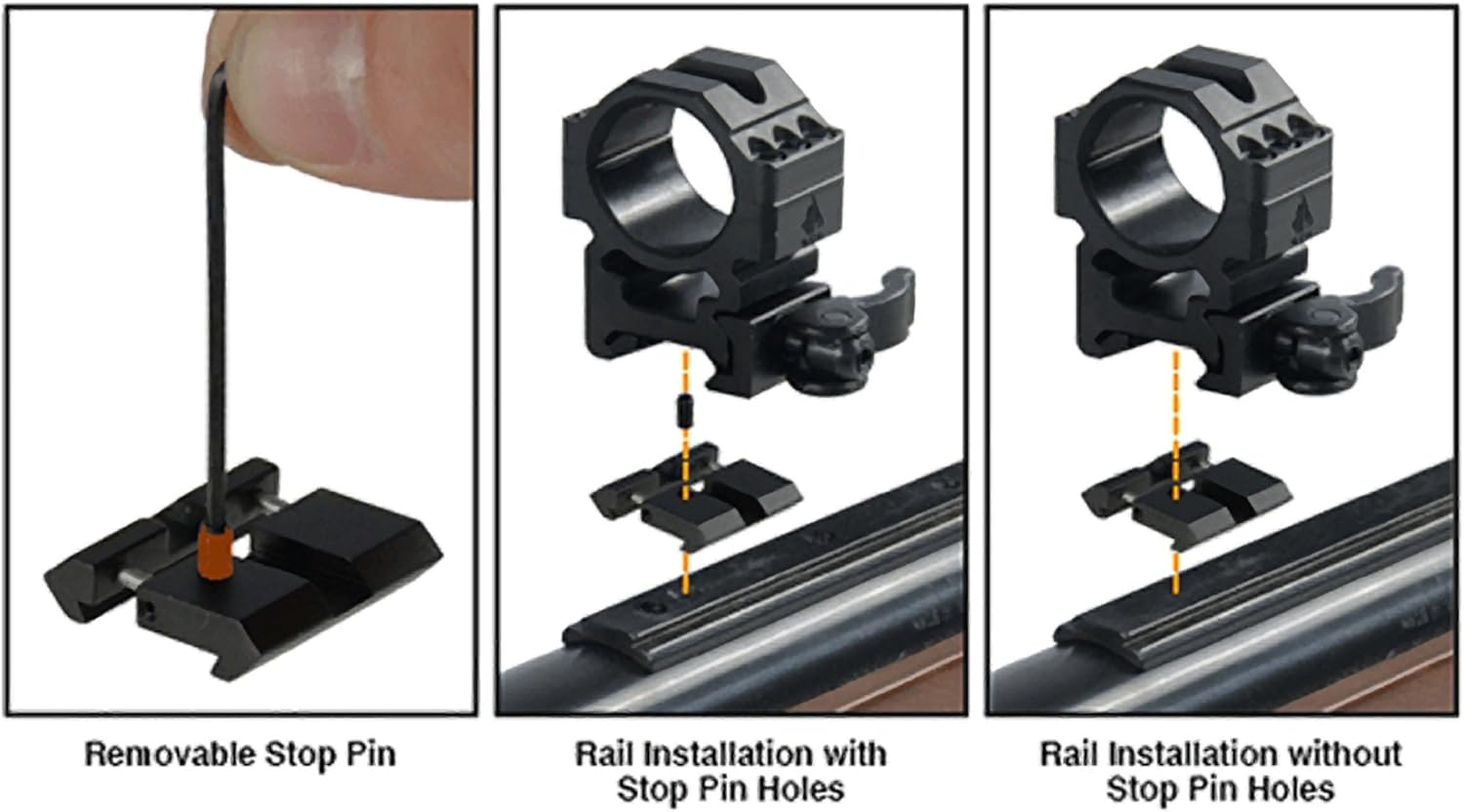 Removable Stop Pin

Rail Installation with Stop Pin Holes

Rail Installation without Stop Pin Holes